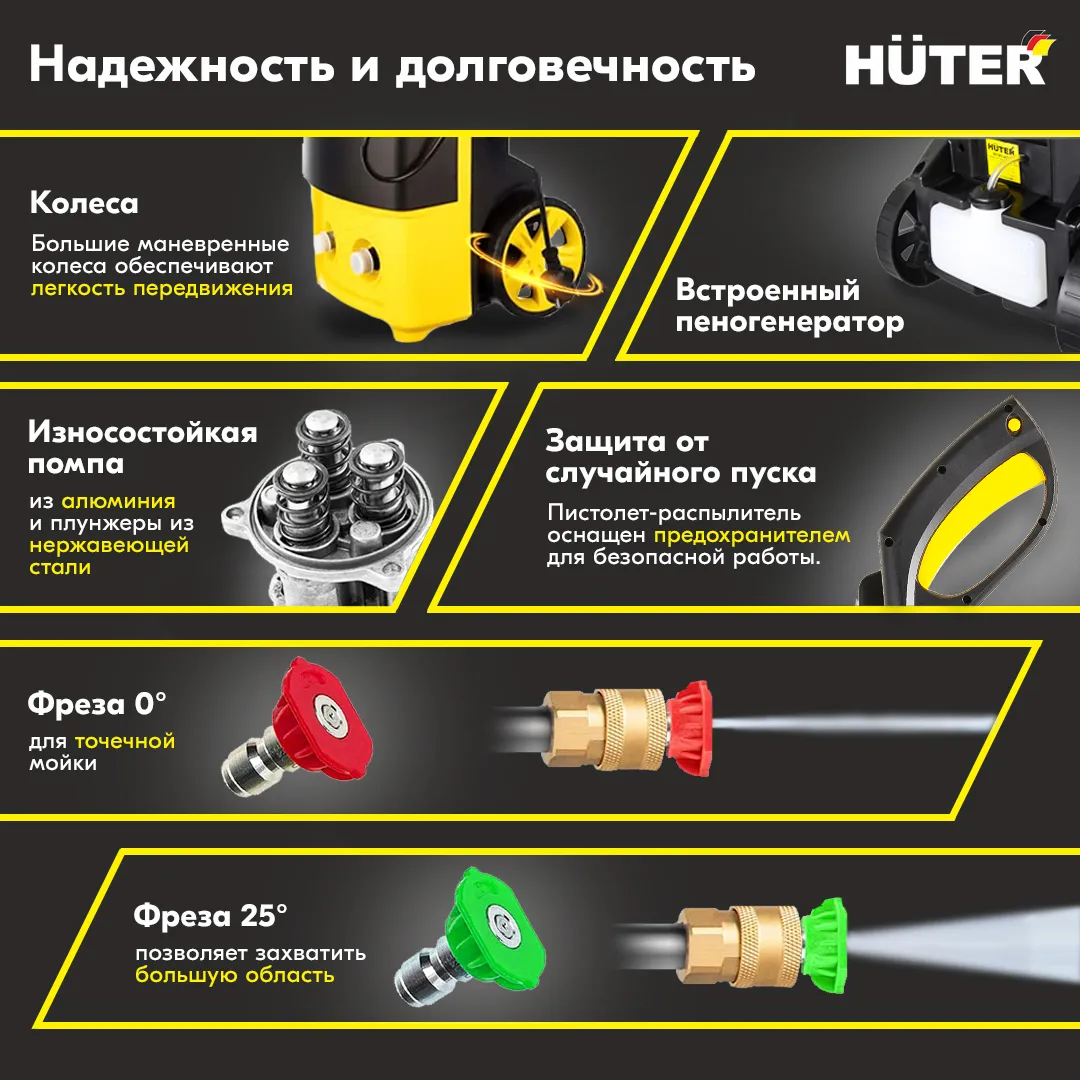 Надежность и долговечность

HÜTER

Колеса

Большие маневренные колеса обеспечивают легкость передвижения

HÜTER

Встроенный пеногенератор

Износостойкая помпа

из алюминия и плунжеры из нержавеющей стали

Защита от случайного пуска

Пистолет-распылитель оснащен предохранителем для безопасной работы.

Фреза 0°

для точечной мойки

Фреза 25°

позволяет захватить большую область