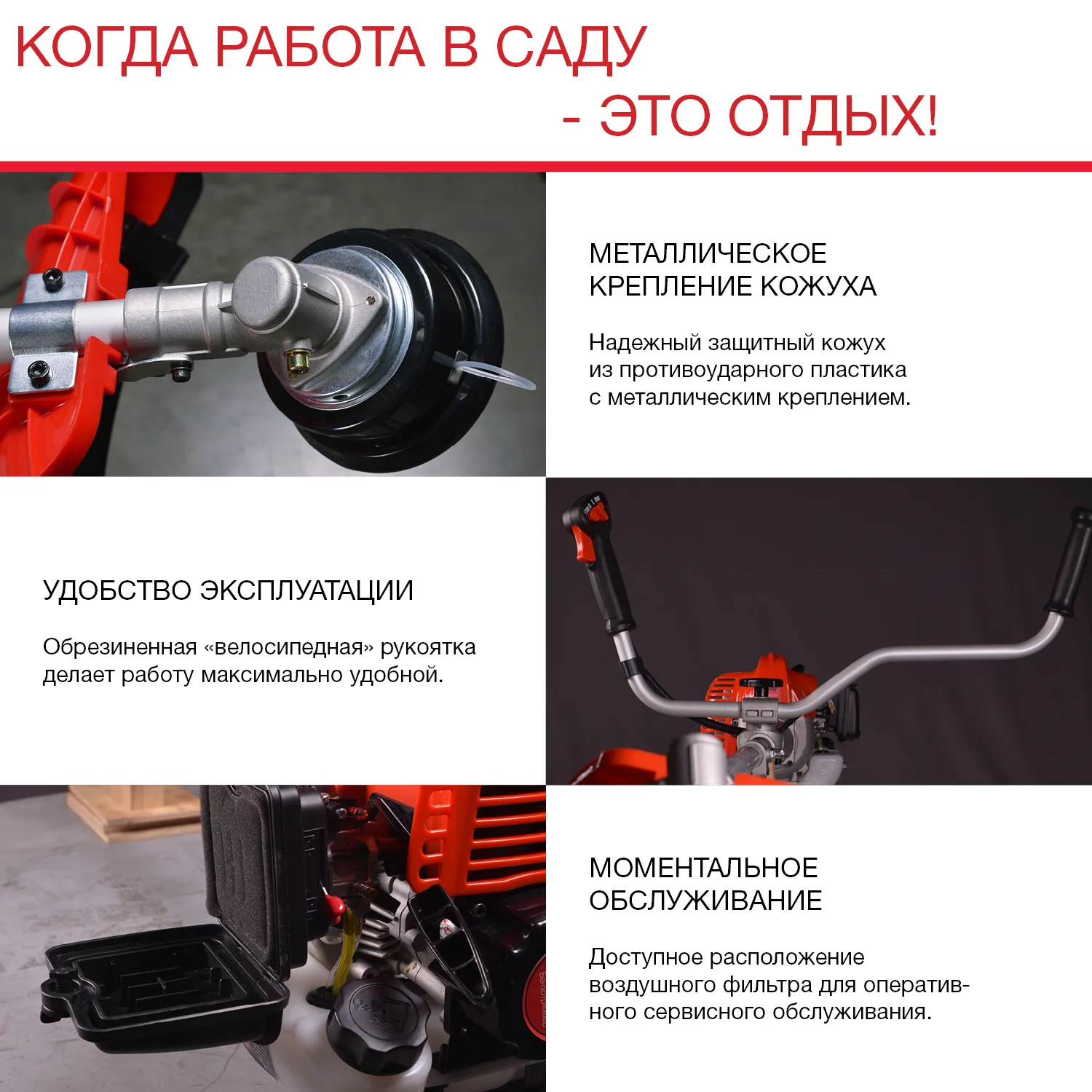 КОГДА РАБОТА В САДУ
- ЭТО ОТДЫХ!

МЕТАЛЛИЧЕСКОЕ КРЕПЛЕНИЕ КОЖУХА

Надежный защитный кожух из противоударного пластика с металлическим креплением.

УДОБСТВО ЭКСПЛУАТАЦИИ

Обрезиненная «велосипедная» рукоятка делает работу максимально удобной.

МОМЕНТАЛЬНОЕ ОБСЛУЖИВАНИЕ

Доступное расположение воздушного фильтра для оперативного сервисного обслуживания.