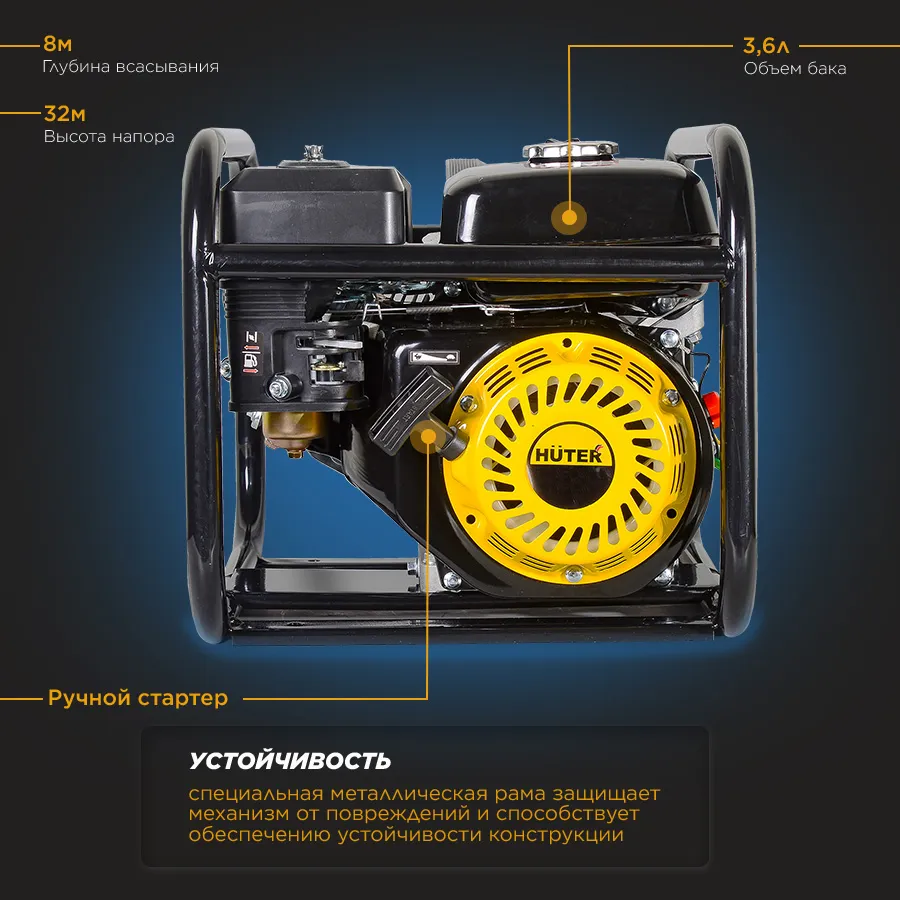 8м
Глубина всасывания

32м
Высота напора

3,6л
Объем бака

HÜTER

Ручной стартер

УСТОЙЧИВОСТЬ

специальная металлическая рама защищает механизм от повреждений и способствует обеспечению устойчивости конструкции