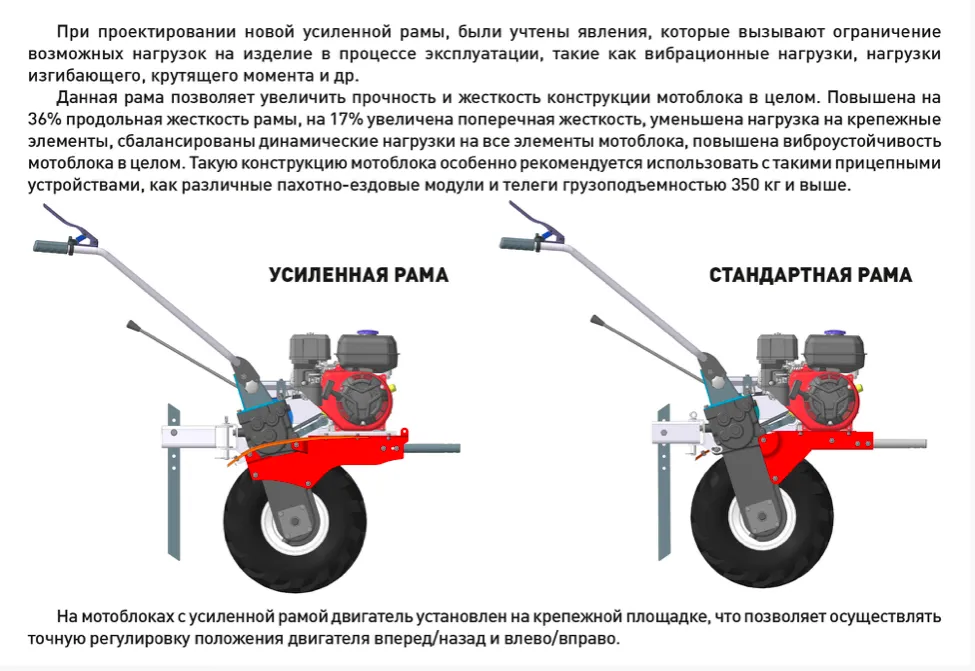 При проектировании новой усиленной рамы, были учтены явления, которые вызывают ограничение возможных нагрузок на изделие в процессе эксплуатации, такие как вибрационные нагрузки, нагрузки изгибающего, крутящего момента и др.

Данная рама позволяет увеличить прочность и жесткость конструкции мотоблока в целом. Повышена на 36% продольная жесткость рамы, на 17% увеличена поперечная жесткость, уменьшена нагрузка на крепежные элементы, сбалансированы динамические нагрузки на все элементы мотоблока, повышена виброустойчивость мотоблока в целом. Такую конструкцию мотоблока особенно рекомендуется использовать с такими прицепными устройствами, как различные пахотно-ездовые модули и телеги грузоподъемностью 350 кг и выше.

УСИЛЕННАЯ РАМА

СТАНДАРТНАЯ РАМА

На мотоблоках с усиленной рамой двигатель установлен на крепежной площадке, что позволяет осуществлять точную регулировку положения двигателя вперед/назад и влево/вправо.