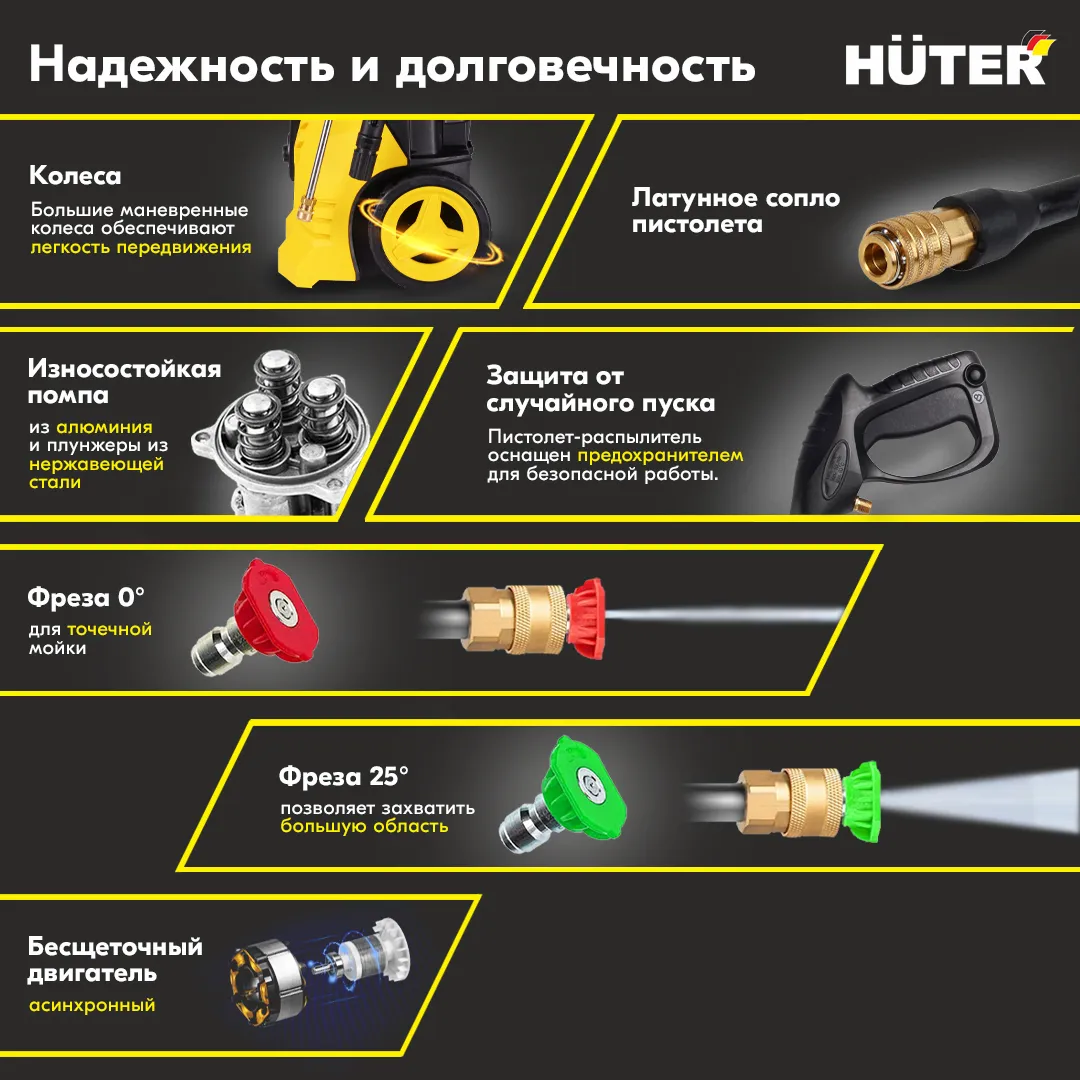 Надежность и долговечность

HÜTER

Колеса

Большие маневренные колеса обеспечивают легкость передвижения

Латунное сопло пистолета

Износостойкая помпа

из алюминия и плунжеры из нержавеющей стали

Защита от случайного пуска

Пистолет-распылитель оснащен предохранителем для безопасной работы.

Фреза 0°

для точечной мойки

Фреза 25°

позволяет захватить большую область

Бесщеточный двигатель

асинхронный