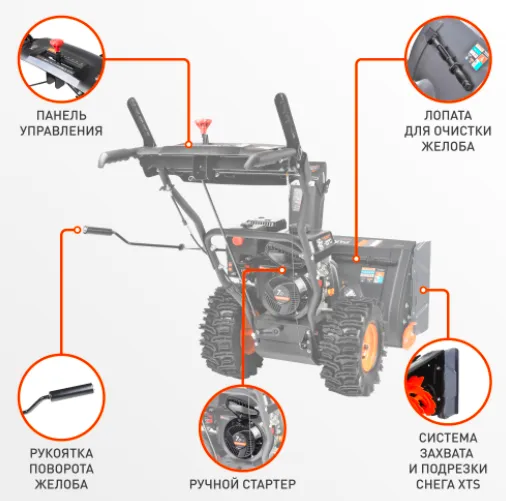 ПАНЕЛЬ УПРАВЛЕНИЯ

ЛОПАТА ДЛЯ ОЧИСТКИ ЖЕЛОБА

РУКОЯТКА ПОВОРОТА ЖЕЛОБА

РУЧНОЙ СТАРТЕР

СИСТЕМА ЗАХВАТА И ПОДРЕЗКИ СНЕГА XTS