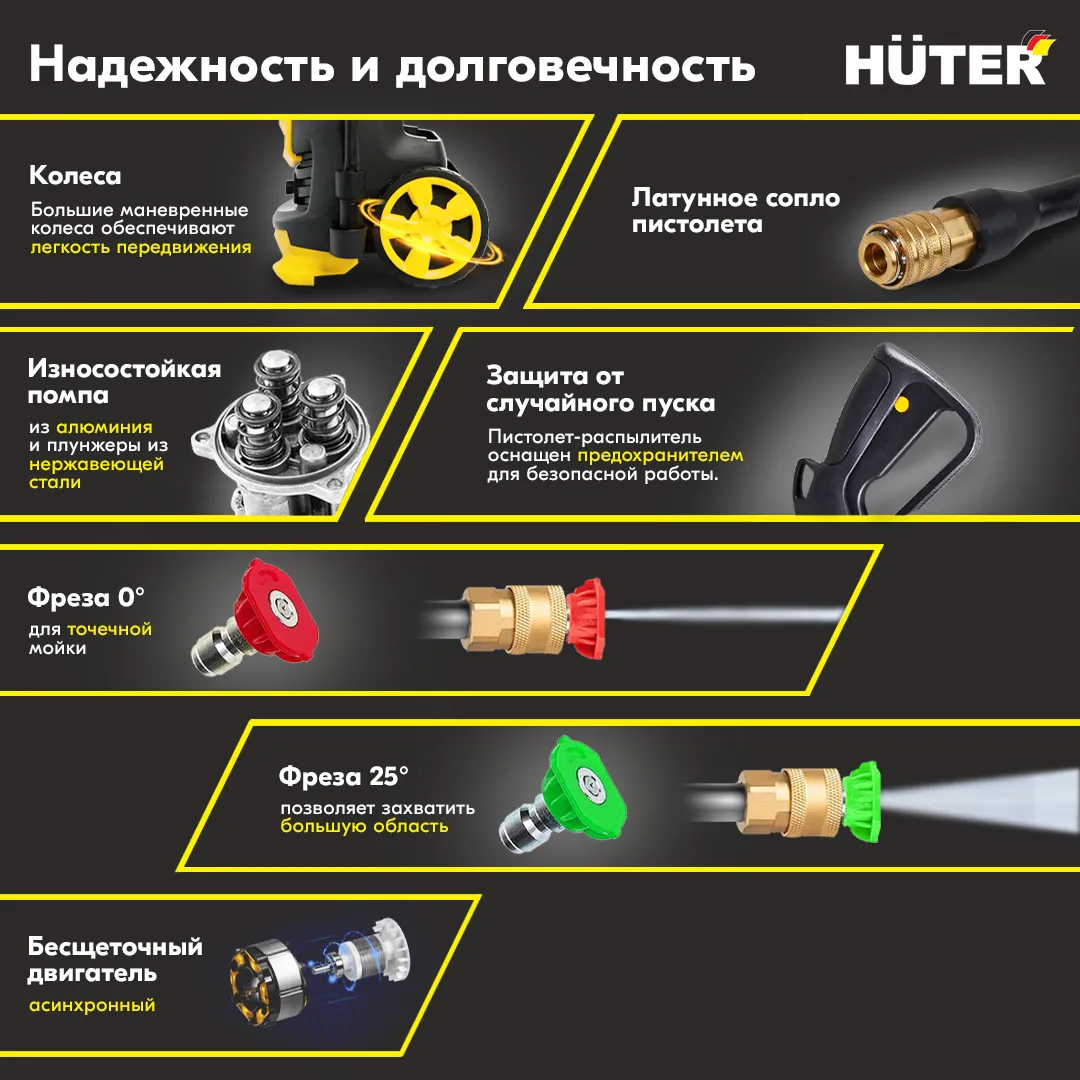 Надежность и долговечность

HÜTER

Колеса
Большие маневренные колеса обеспечивают легкость передвижения

Латунное сопло пистолета

Износостойкая помпа
из алюминия и плунжеры из нержавеющей стали

Защита от случайного пуска
Пистолет-распылитель оснащен предохранителем для безопасной работы.

Фреза 0°
для точечной мойки

Фреза 25°
позволяет захватить большую область

Бесщеточный двигатель
асинхронный