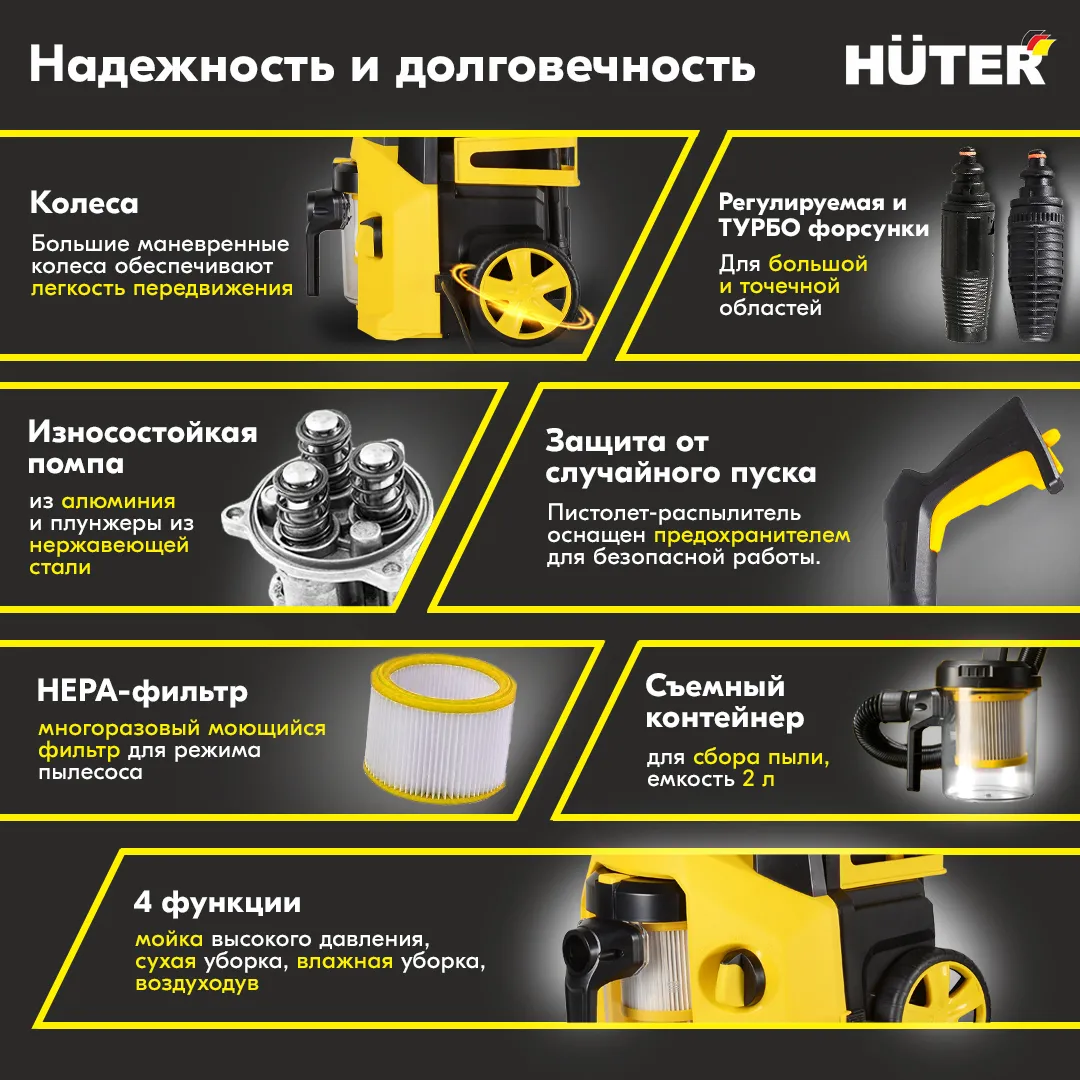 Надежность и долговечность

HÜTER

Колеса

Большие маневренные колеса обеспечивают легкость передвижения

Регулируемая и ТУРБО форсунки

Для большой и точечной областей

Износостойкая помпа

из алюминия и плунжеры из нержавеющей стали

Защита от случайного пуска

Пистолет-распылитель оснащен предохранителем для безопасной работы.

HEPA-фильтр

многоразовый моющийся фильтр для режима пылесоса

Съемный контейнер

для сбора пыли, емкость 2 л

4 функции

мойка высокого давления, сухая уборка, влажная уборка, воздуходув