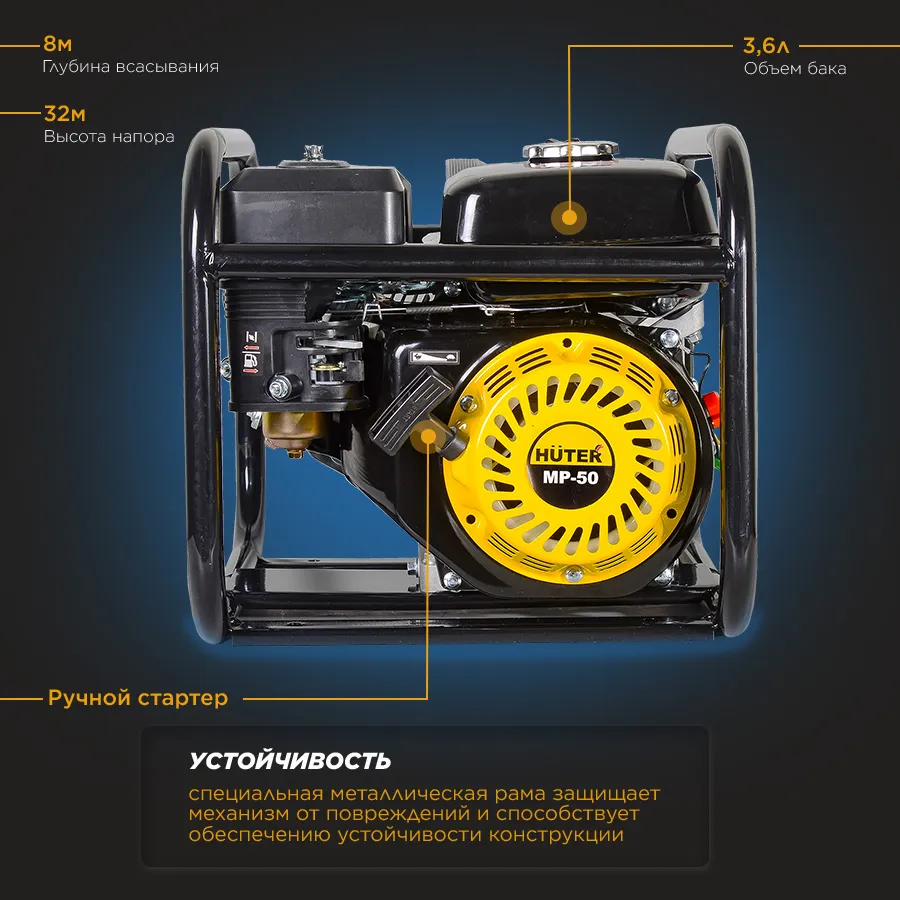 8м
Глубина всасывания

32м
Высота напора

3,6л
Объем бака

HÜTER
MP-50

Ручной стартер

УСТОЙЧИВОСТЬ

специальная металлическая рама защищает механизм от повреждений и способствует обеспечению устойчивости конструкции