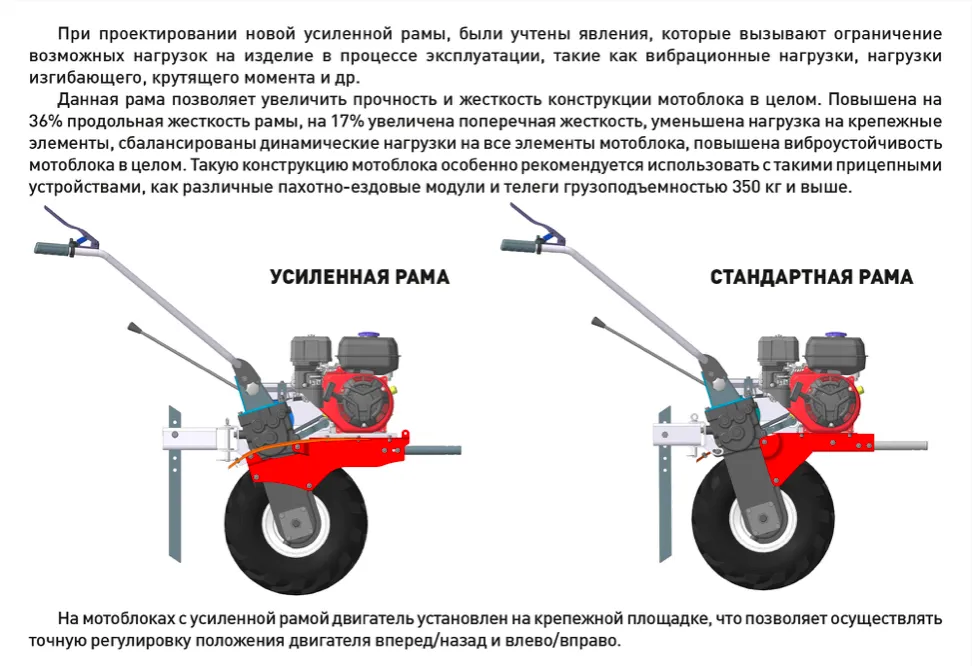 При проектировании новой усиленной рамы, были учтены явления, которые вызывают ограничение возможных нагрузок на изделие в процессе эксплуатации, такие как вибрационные нагрузки, нагрузки изгибающего, крутящего момента и др.

Данная рама позволяет увеличить прочность и жесткость конструкции мотоблока в целом. Повышена на 36% продольная жесткость рамы, на 17% увеличена поперечная жесткость, уменьшена нагрузка на крепежные элементы, сбалансированы динамические нагрузки на все элементы мотоблока, повышена виброустойчивость мотоблока в целом. Такую конструкцию мотоблока особенно рекомендуется использовать с такими прицепными устройствами, как различные пахотно-ездовые модули и телеги грузоподъемностью 350 кг и выше.

УСИЛЕННАЯ РАМА

СТАНДАРТНАЯ РАМА

На мотоблоках с усиленной рамой двигатель установлен на крепежной площадке, что позволяет осуществлять точную регулировку положения двигателя вперед/назад и влево/вправо.